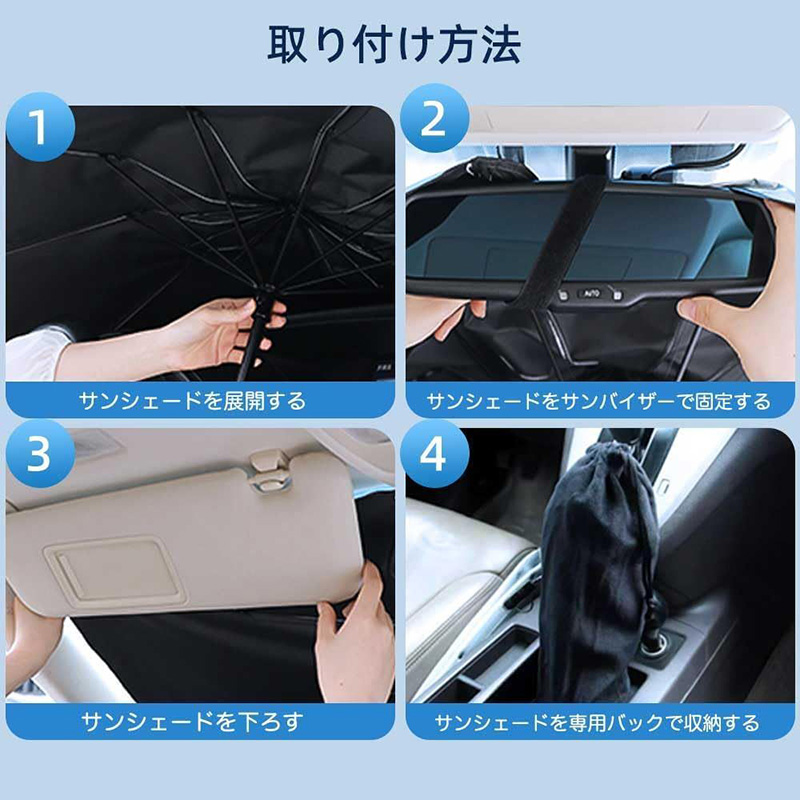 取り付け方法

1
サンシェードを展開する

2
AUTO
サンシェードをサンバイザーで固定する

3
サンシェードを下ろす

4
サンシェードを専用バックで収納する