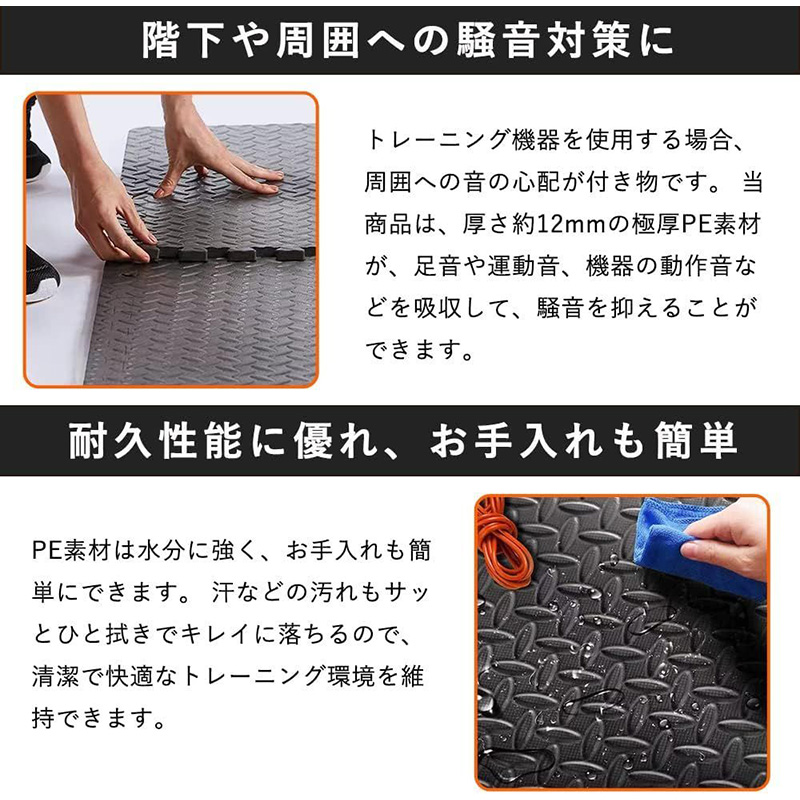 階下や周囲への騒音対策に

トレーニング機器を使用する場合、周囲への音の心配が付き物です。 当商品は、厚さ約12mmの極厚PE素材が、足音や運動音、機器の動作音などを吸収して、騒音を抑えることができます。

耐久性能に優れ、お手入れも簡単

PE素材は水分に強く、お手入れも簡単にできます。 汗などの汚れもサッとひと拭きでキレイに落ちるので、清潔で快適なトレーニング環境を維持できます。