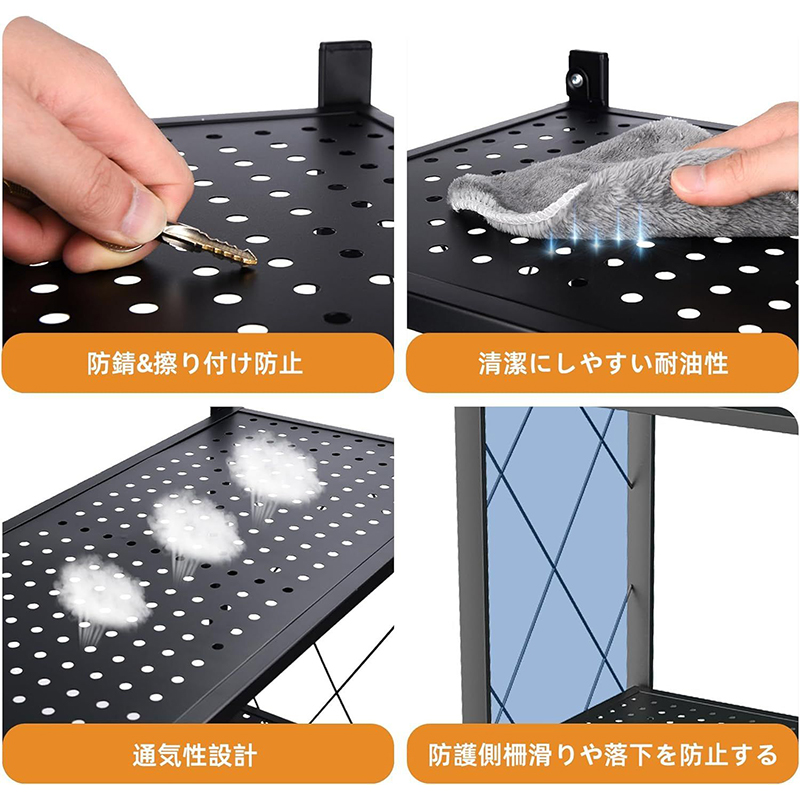 防錆&擦り付け防止

清潔にしやすい耐油性

通気性設計

防護側柵滑りや落下を防止する