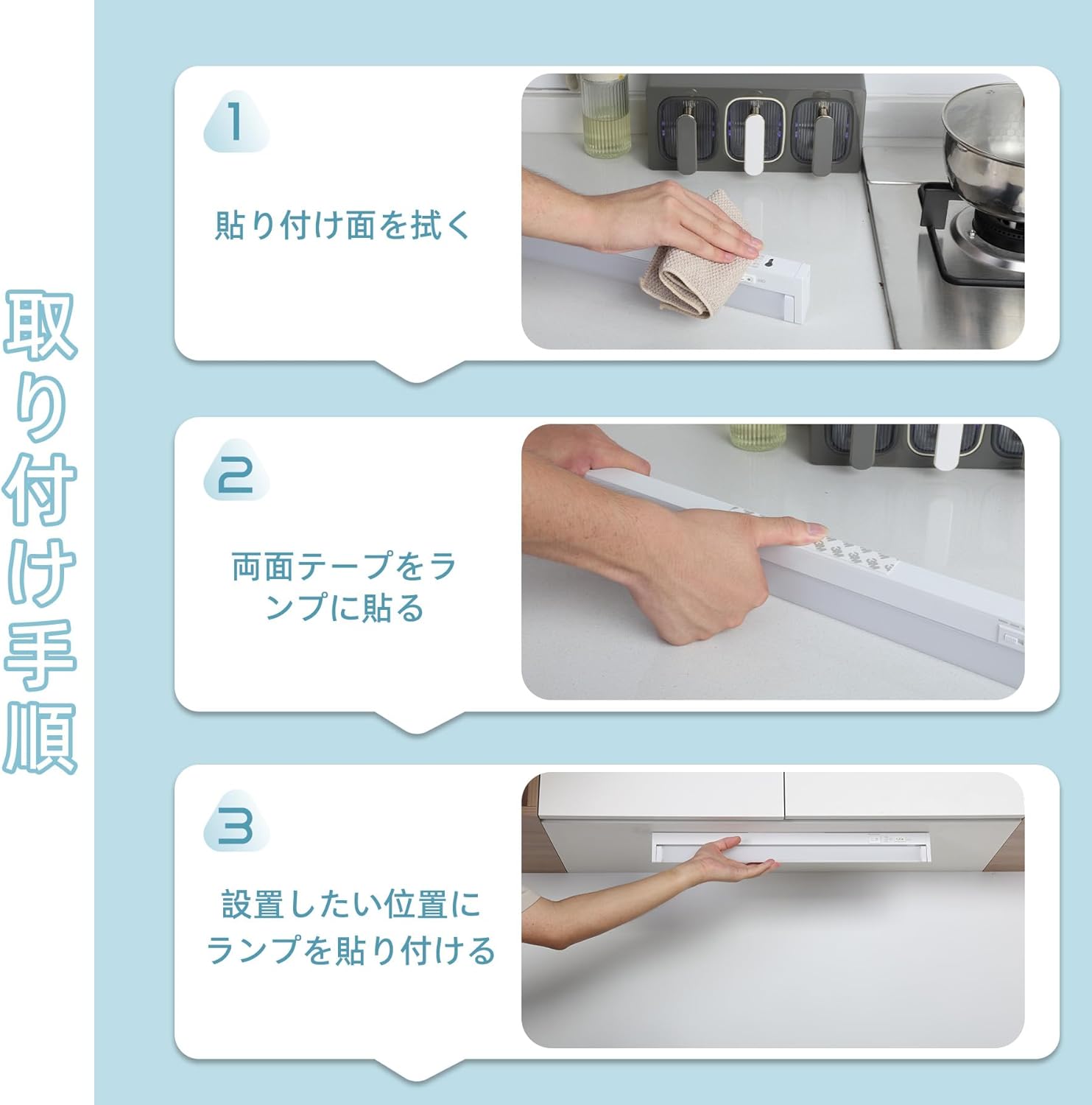 取り付け手順

1

貼り付け面を拭く

2

両面テープをランプに貼る

3

設置したい位置にランプを貼り付ける